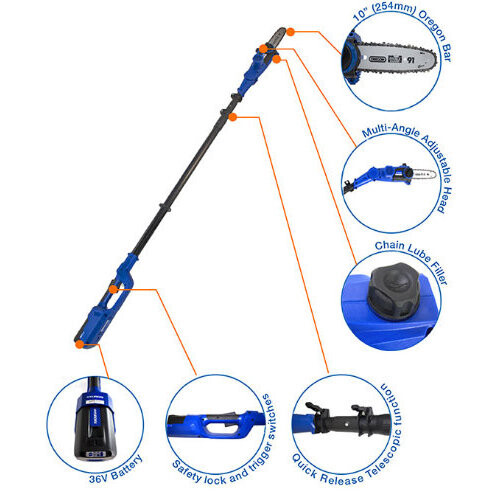 10" (254mm) Oregon Bar

91

Multi-Angle Adjustable Head

Chain Lube Filler

36V Battery

Safety lock and trigger switches

Quick Release Telescopic function